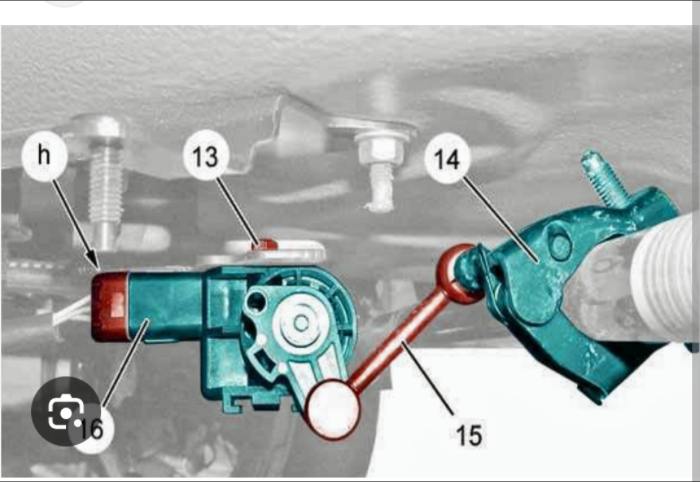 h
13
14
16
15